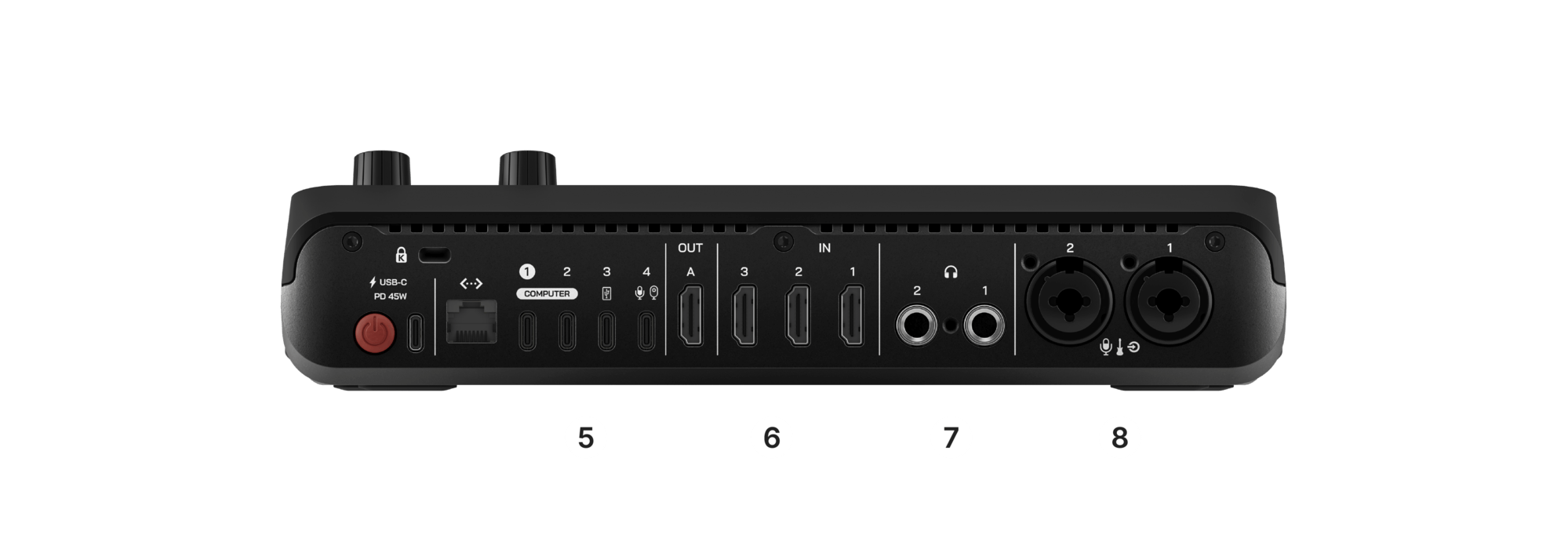 USB-C
PD 45W

1 2 3 4
COMPUTER

OUT
A

IN
3 2 1

2 1

2 1

5

6

7

8